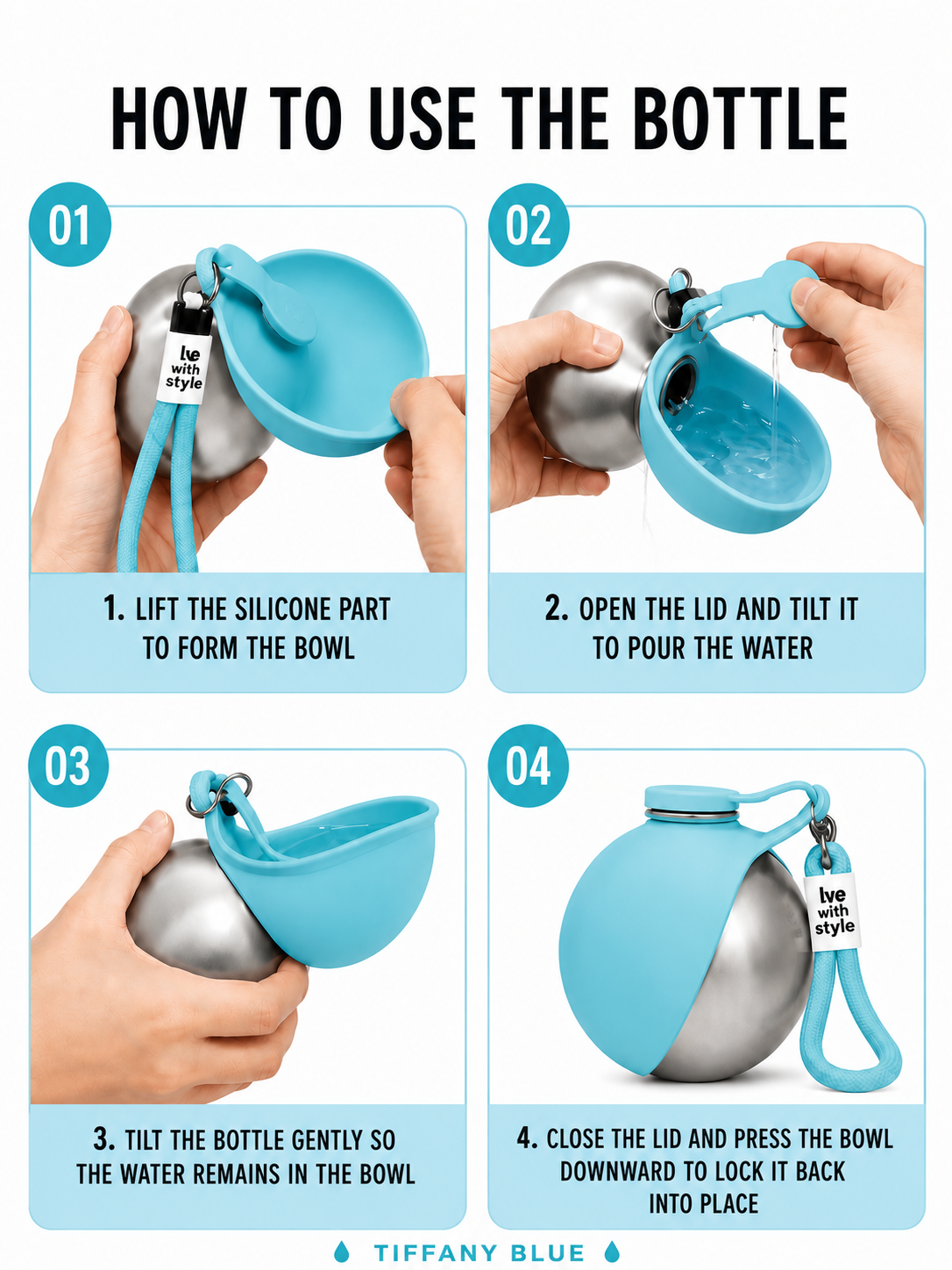 HOW TO USE THE BOTTLE

01

lve with style

1. LIFT THE SILICONE PART TO FORM THE BOWL

02

2. OPEN THE LID AND TILT IT TO POUR THE WATER

03

3. TILT THE BOTTLE GENTLY SO THE WATER REMAINS IN THE BOWL

04

lve with style

4. CLOSE THE LID AND PRESS THE BOWL DOWNWARD TO LOCK IT BACK INTO PLACE

TIFFANY BLUE